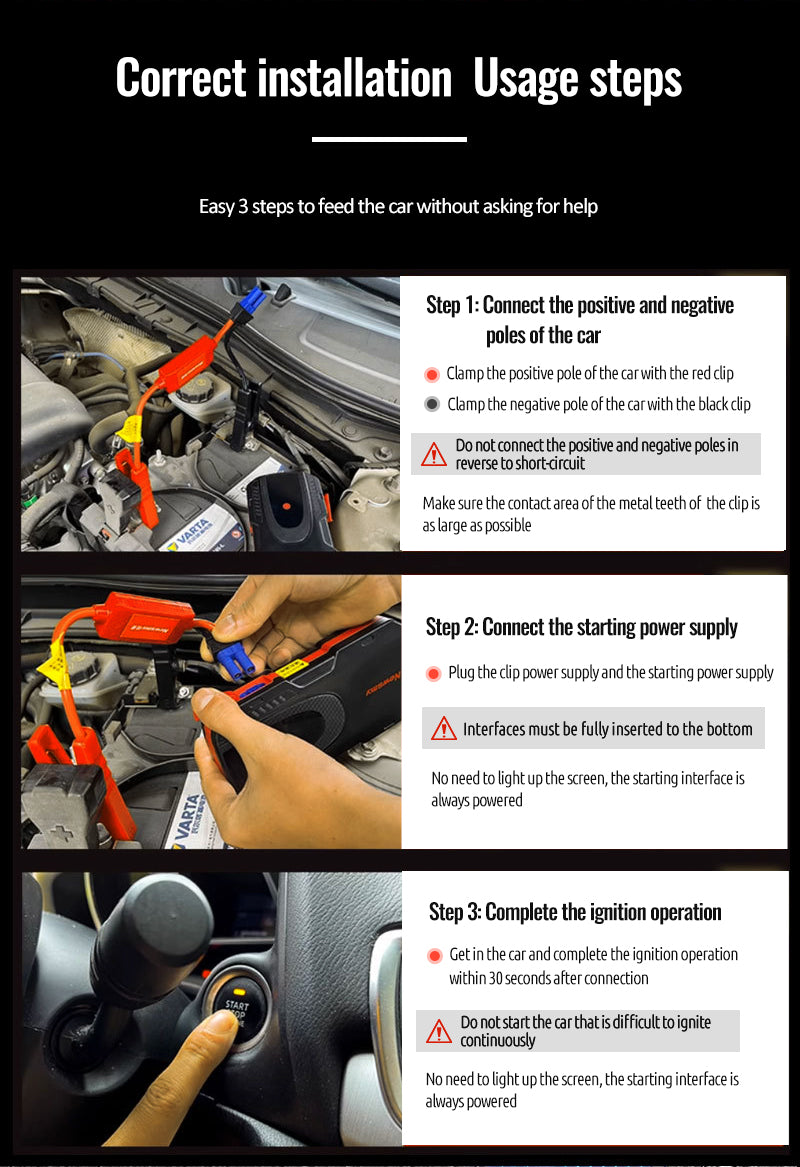 Correct installation Usage steps

Easy 3 steps to feed the car without asking for help

VARTA

Step 1: Connect the positive and negative poles of the car

Clamp the positive pole of the car with the red clip

Clamp the negative pole of the car with the black clip

Do not connect the positive and negative poles in reverse to short-circuit

Make sure the contact area of the metal teeth of the clip is as large as possible

VARTA

Step 2: Connect the starting power supply

Plug the clip power supply and the starting power supply

Interfaces must be fully inserted to the bottom

No need to light up the screen, the starting interface is always powered

START STOP

Step 3: Complete the ignition operation

Get in the car and complete the ignition operation within 30 seconds after connection

Do not start the car that is difficult to ignite continuously

No need to light up the screen, the starting interface is always powered