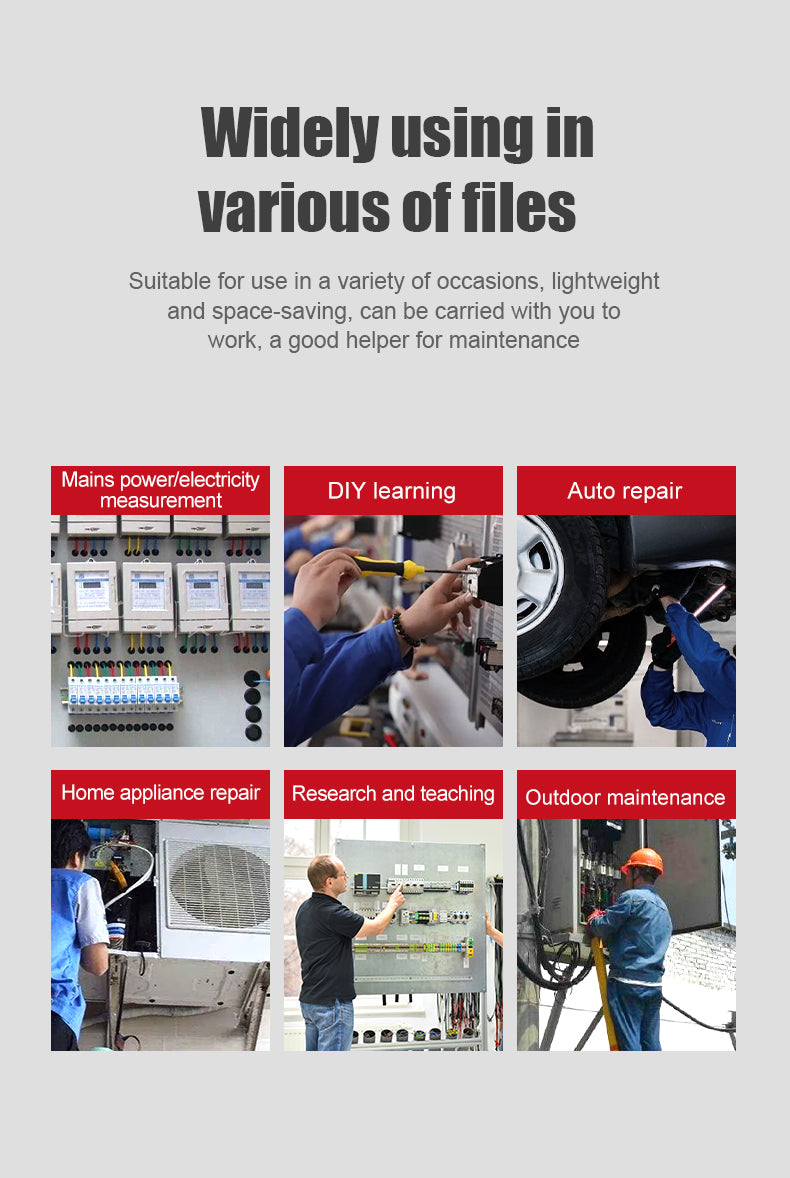 Widely using in various of files

Suitable for use in a variety of occasions, lightweight and space-saving, can be carried with you to work, a good helper for maintenance

Mains power/electricity measurement

DIY learning

Auto repair

Home appliance repair

Research and teaching

Outdoor maintenance