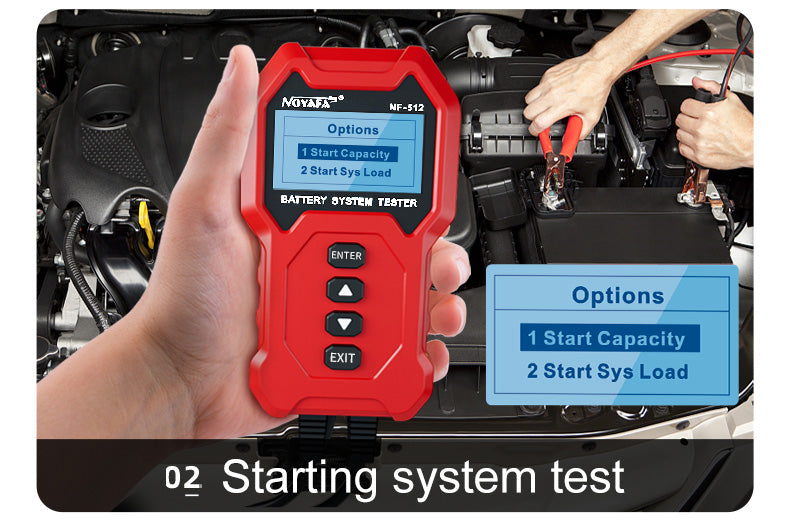 NOYAFA®
NF-512
Options
1 Start Capacity
2 Start Sys Load
BATTERY SYSTEM TESTER
ENTER
EXIT

Options
1 Start Capacity
2 Start Sys Load

02 Starting system test